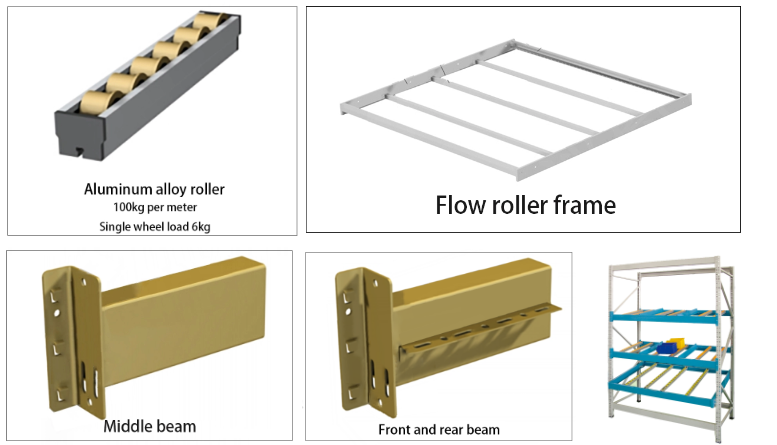 Aluminum alloy roller
100kg per meter
Single wheel load 6kg

Flow roller frame

Middle beam

Front and rear beam