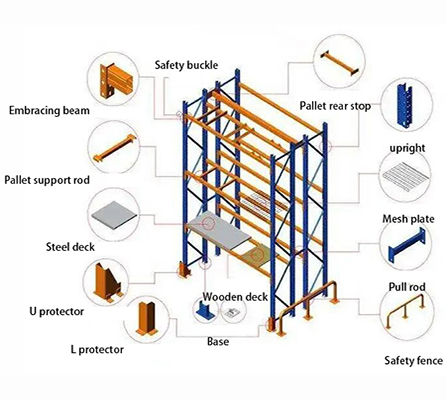 Safety buckle

Embracing beam

Pallet rear stop

upright

Pallet support rod

Mesh plate

Steel deck

Pull rod

Wooden deck

U protector

Base

L protector

Safety fence