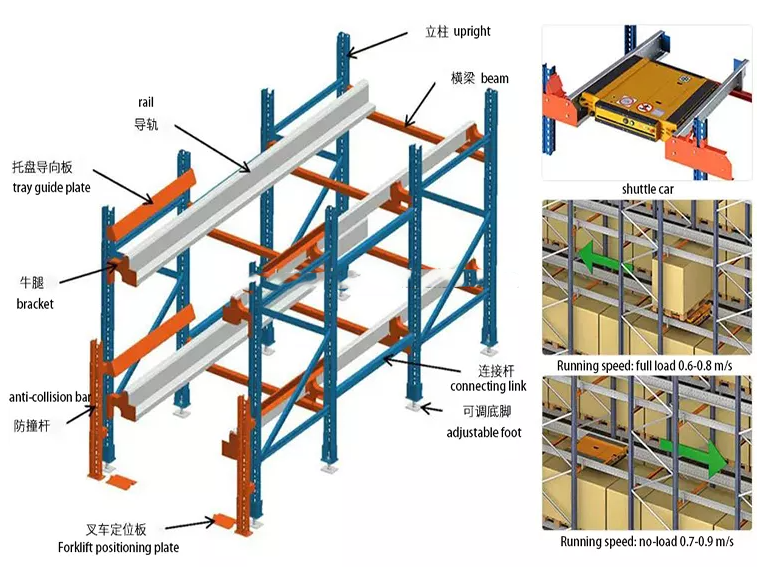 立柱 upright

横梁 beam

rail
导轨

托盘导向板
tray guide plate

牛腿
bracket

anti-collision bar
防撞杆

连接杆
connecting link

可调底脚
adjustable foot

叉车定位板
Forklift positioning plate

shuttle car

Running speed: full load 0.6-0.8 m/s

Running speed: no-load 0.7-0.9 m/s