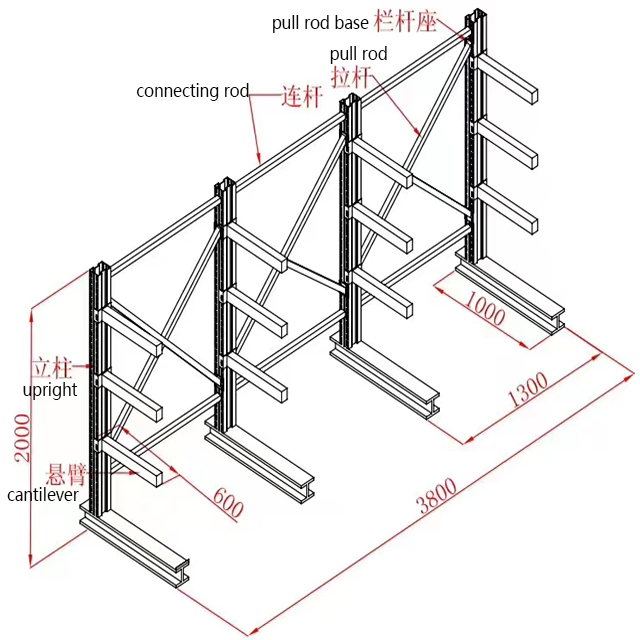 pull rod base 栏杆座

pull rod
拉杆

connecting rod 连杆

1000

1300

立柱
upright

2000

悬臂
cantilever

600

3800