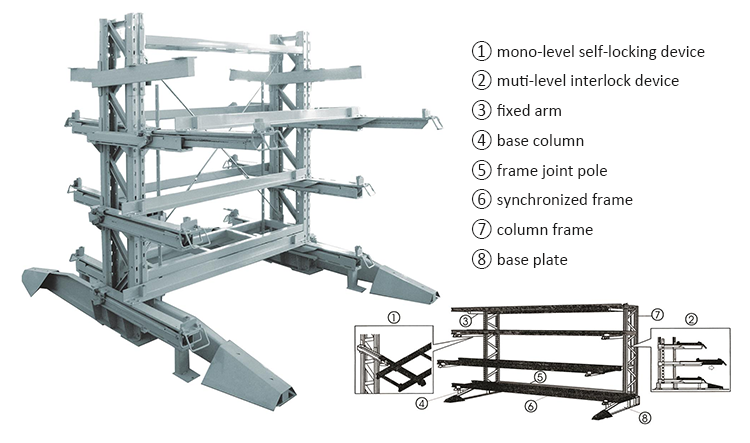 ① mono-level self-locking device
② muti-level interlock device
③ fixed arm
④ base column
⑤ frame joint pole
⑥ synchronized frame
⑦ column frame
⑧ base plate

①
③
⑦
②
⑤
④
⑥
⑧