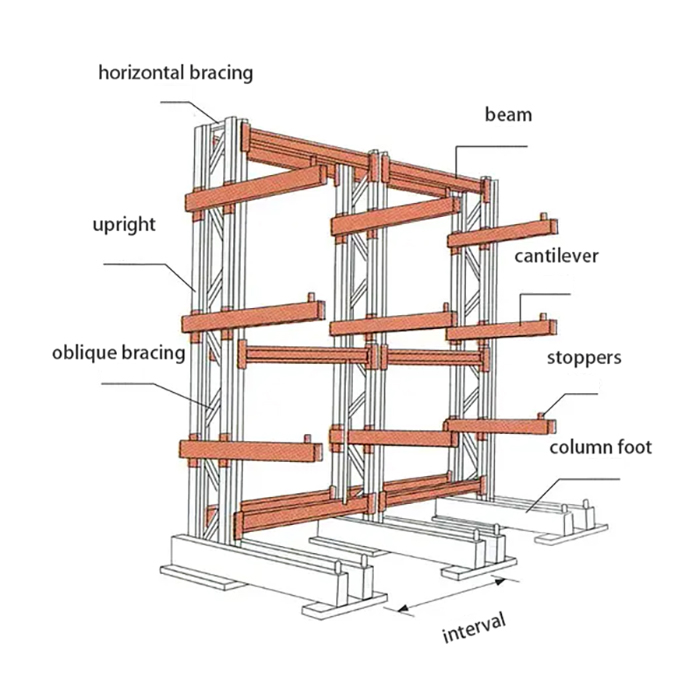 horizontal bracing

beam

upright

cantilever

oblique bracing

stoppers

column foot

interval